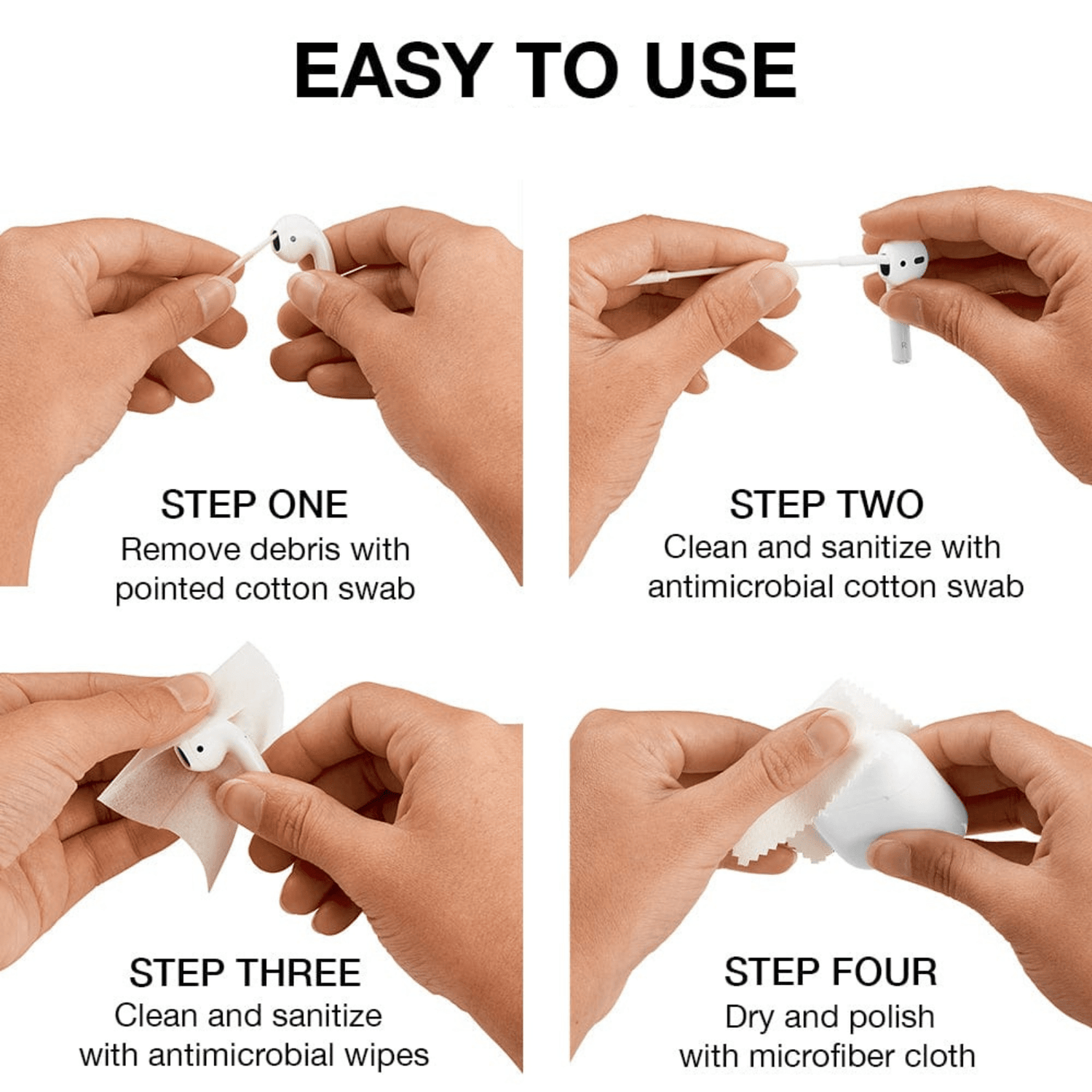 EASY TO USE

STEP ONE
Remove debris with pointed cotton swab

STEP TWO
Clean and sanitize with antimicrobial cotton swab

STEP THREE
Clean and sanitize with antimicrobial wipes

STEP FOUR
Dry and polish with microfiber cloth