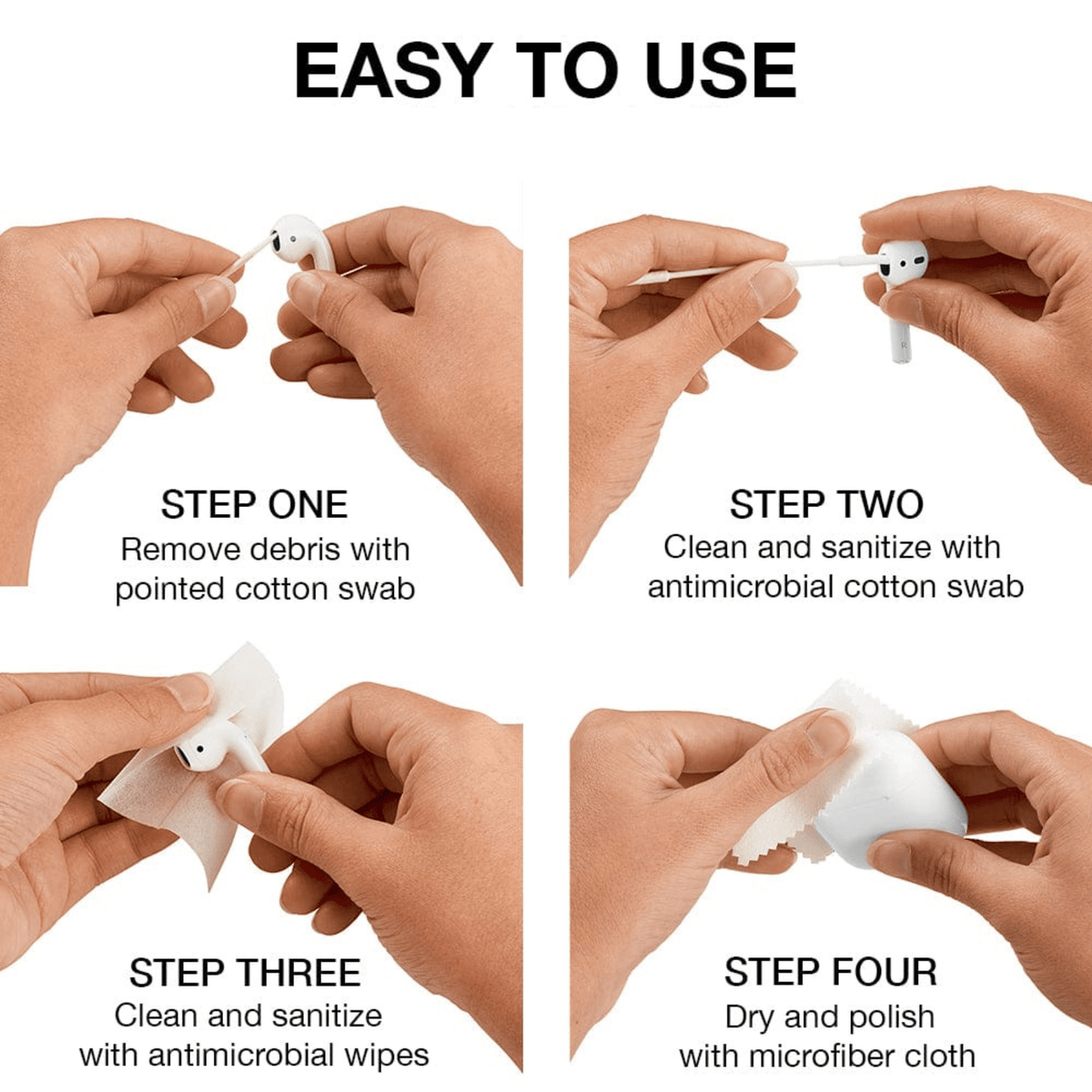 EASY TO USE

STEP ONE
Remove debris with pointed cotton swab

STEP TWO
Clean and sanitize with antimicrobial cotton swab

STEP THREE
Clean and sanitize with antimicrobial wipes

STEP FOUR
Dry and polish with microfiber cloth