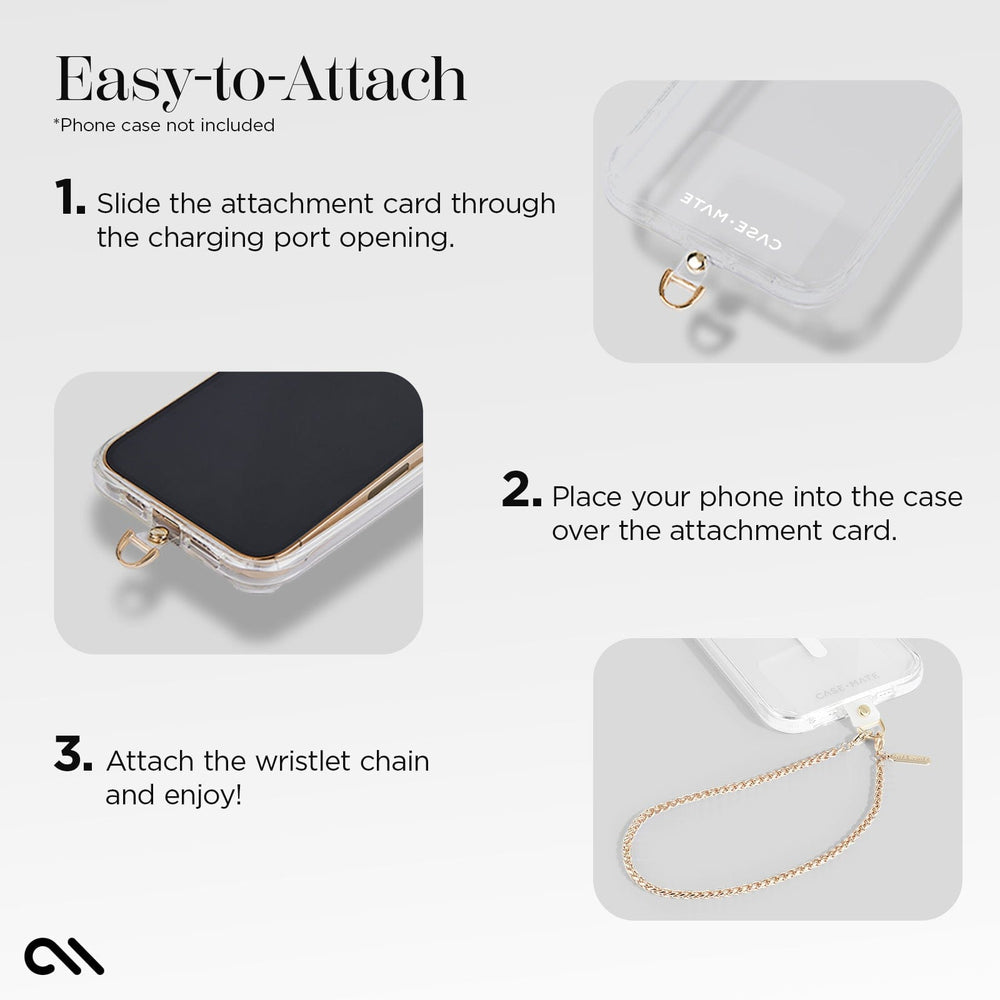 Easy-to-Attach
*Phone case not included

1. Slide the attachment card through the charging port opening.

CASE·MATE

2. Place your phone into the case over the attachment card.

3. Attach the wristlet chain and enjoy!

CASE·MATE