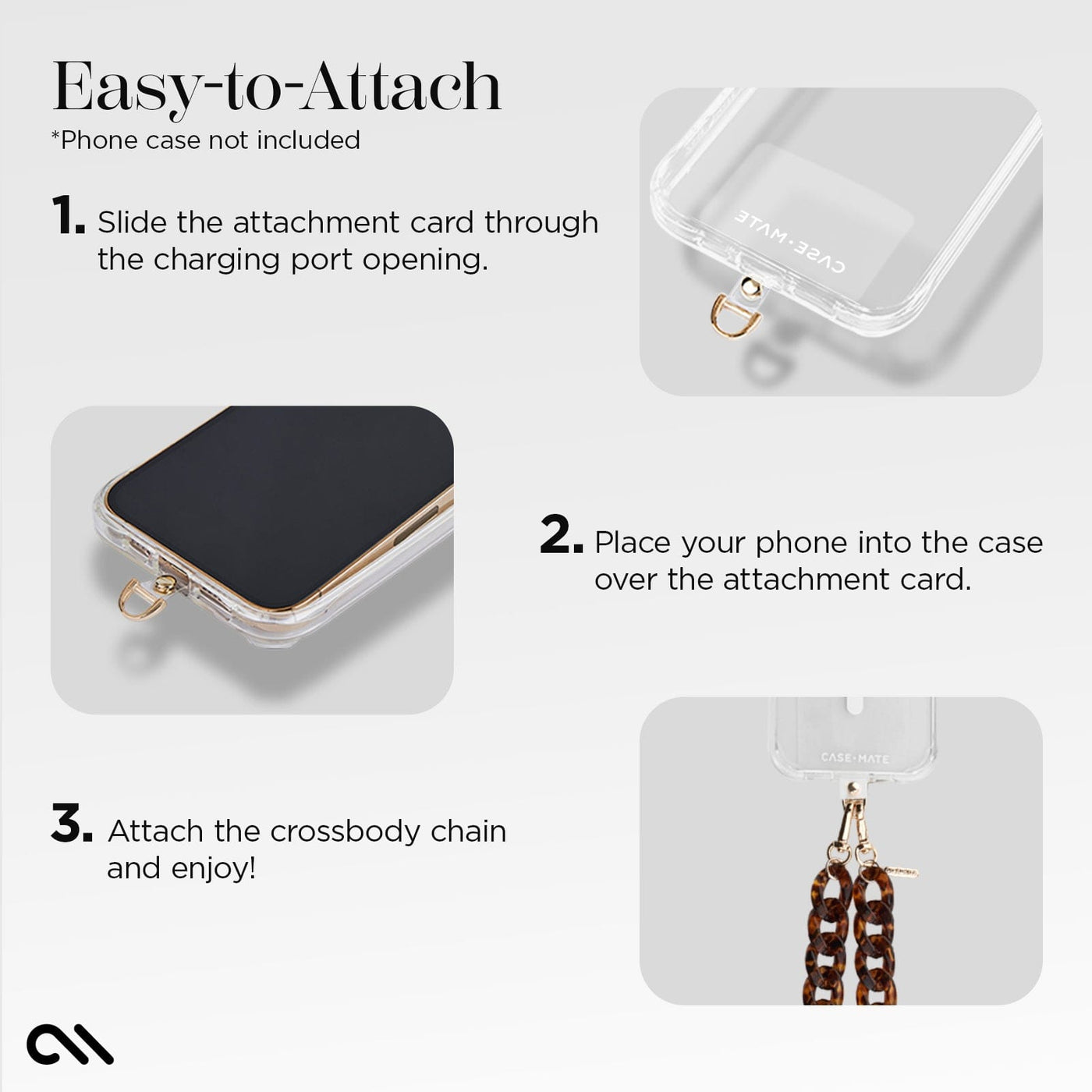 Easy-to-Attach
*Phone case not included

1. Slide the attachment card through the charging port opening.

CASE·MATE

2. Place your phone into the case over the attachment card.

3. Attach the crossbody chain and enjoy!

CASE·MATE