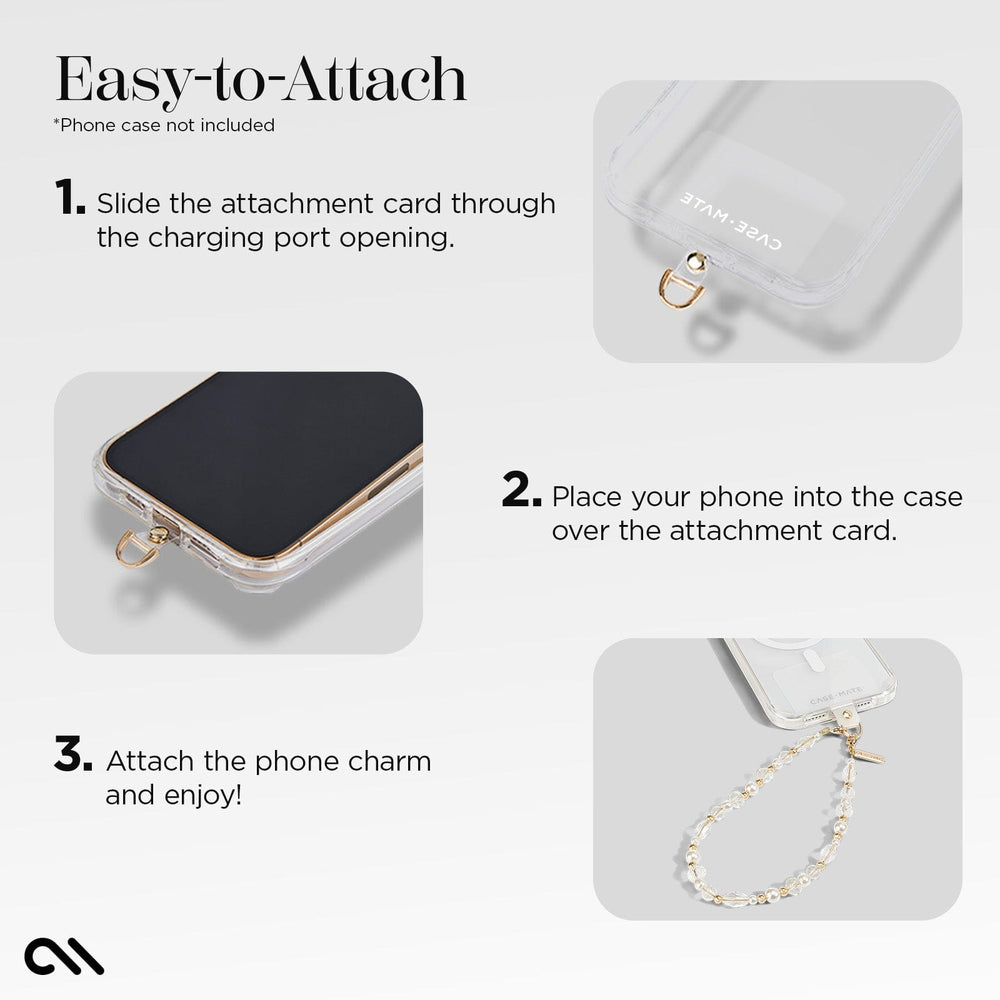 Easy-to-Attach
*Phone case not included

1. Slide the attachment card through the charging port opening.

CASE-MATE

2. Place your phone into the case over the attachment card.

3. Attach the phone charm and enjoy!

CASE-MATE