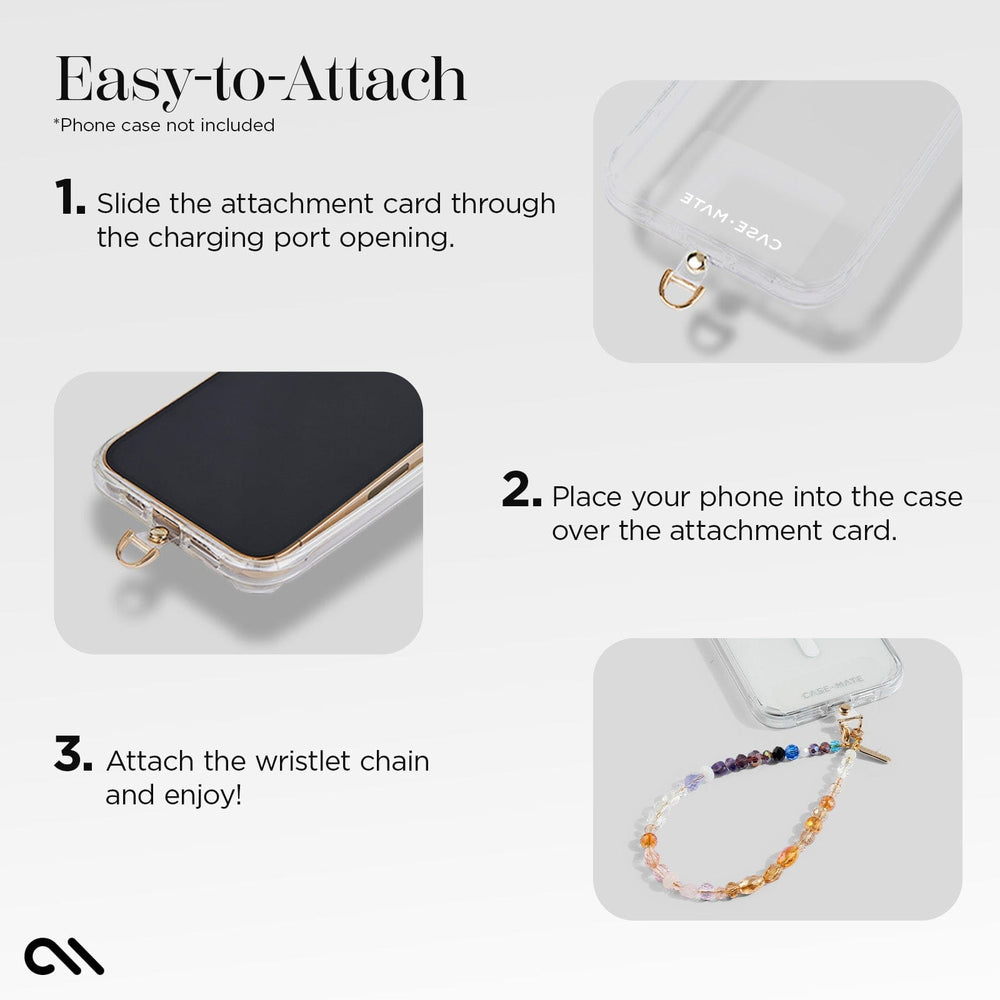 Easy-to-Attach
*Phone case not included

1. Slide the attachment card through the charging port opening.

CASE-MATE

2. Place your phone into the case over the attachment card.

3. Attach the wristlet chain and enjoy!

CASE-MATE