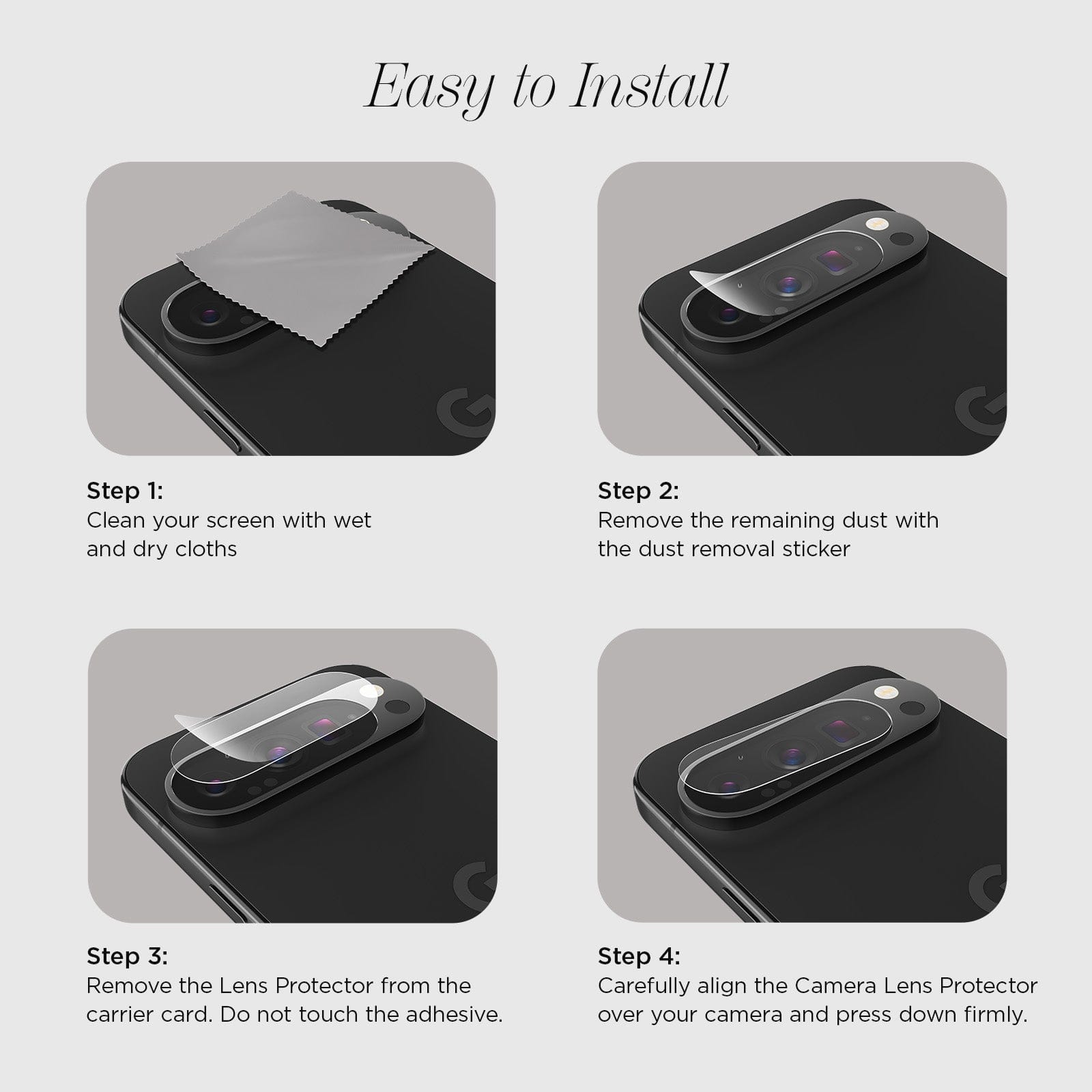 Easy to Install

Step 1:
Clean your screen with wet and dry cloths

Step 2:
Remove the remaining dust with the dust removal sticker

Step 3:
Remove the Lens Protector from the carrier card. Do not touch the adhesive.

Step 4:
Carefully align the Camera Lens Protector over your camera and press down firmly.